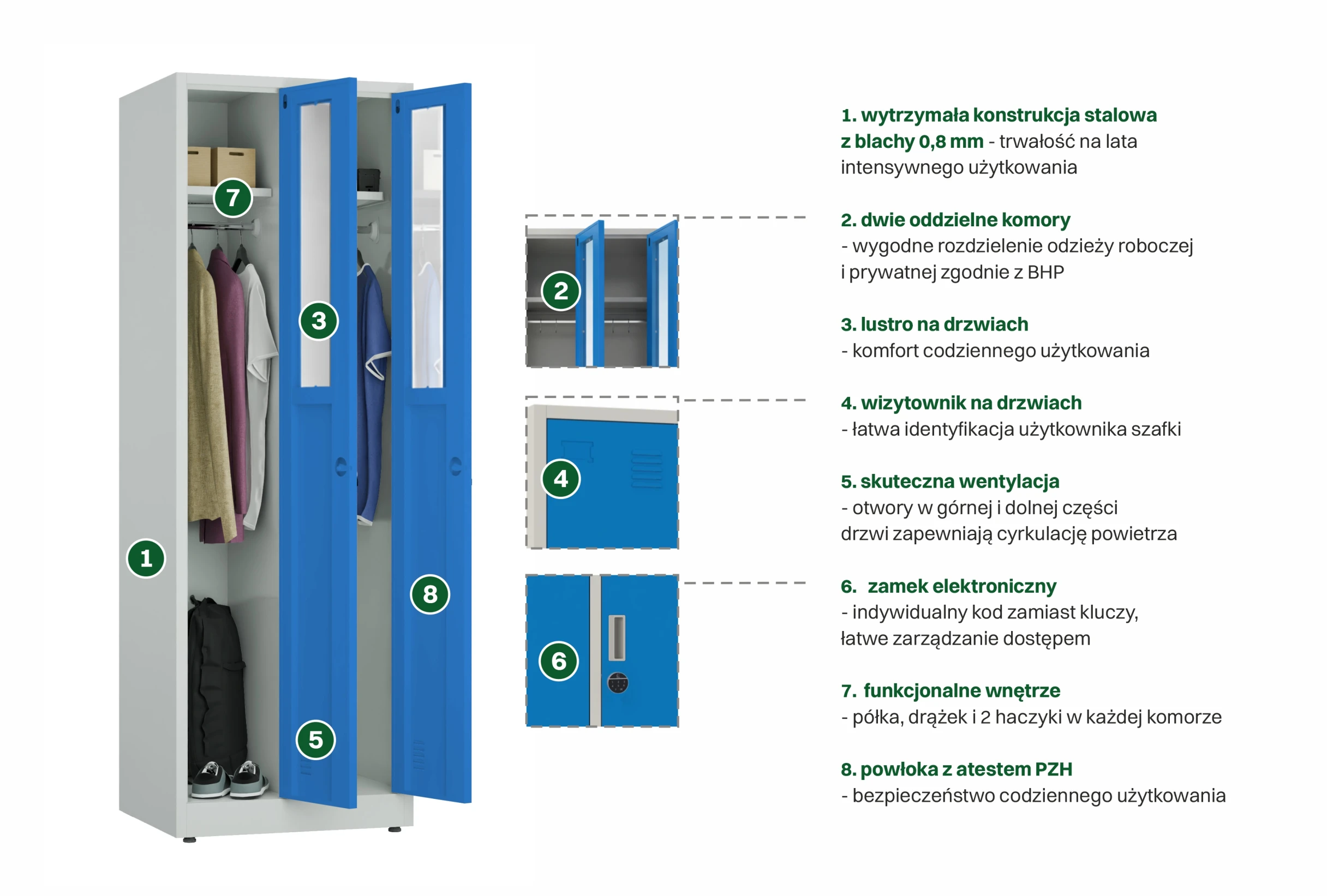 7

3

1

8

5

2

4

6

1. wytrzymała konstrukcja stalowa z blachy 0,8 mm - trwałość na lata intensywnego użytkowania

2. dwie oddzielne komory
- wygodne rozdzielenie odzieży roboczej i prywatnej zgodnie z BHP

3. lustro na drzwiach
- komfort codziennego użytkowania

4. wizytownik na drzwiach
- łatwa identyfikacja użytkownika szafki

5. skuteczna wentylacja
- otwory w górnej i dolnej części drzwi zapewniają cyrkulację powietrza

6. zamek elektroniczny
- indywidualny kod zamiast kluczy, łatwe zarządzanie dostępem

7. funkcjonalne wnętrze
- półka, drążek i 2 haczyki w każdej komorze

8. powłoka z atestem PZH
- bezpieczeństwo codziennego użytkowania