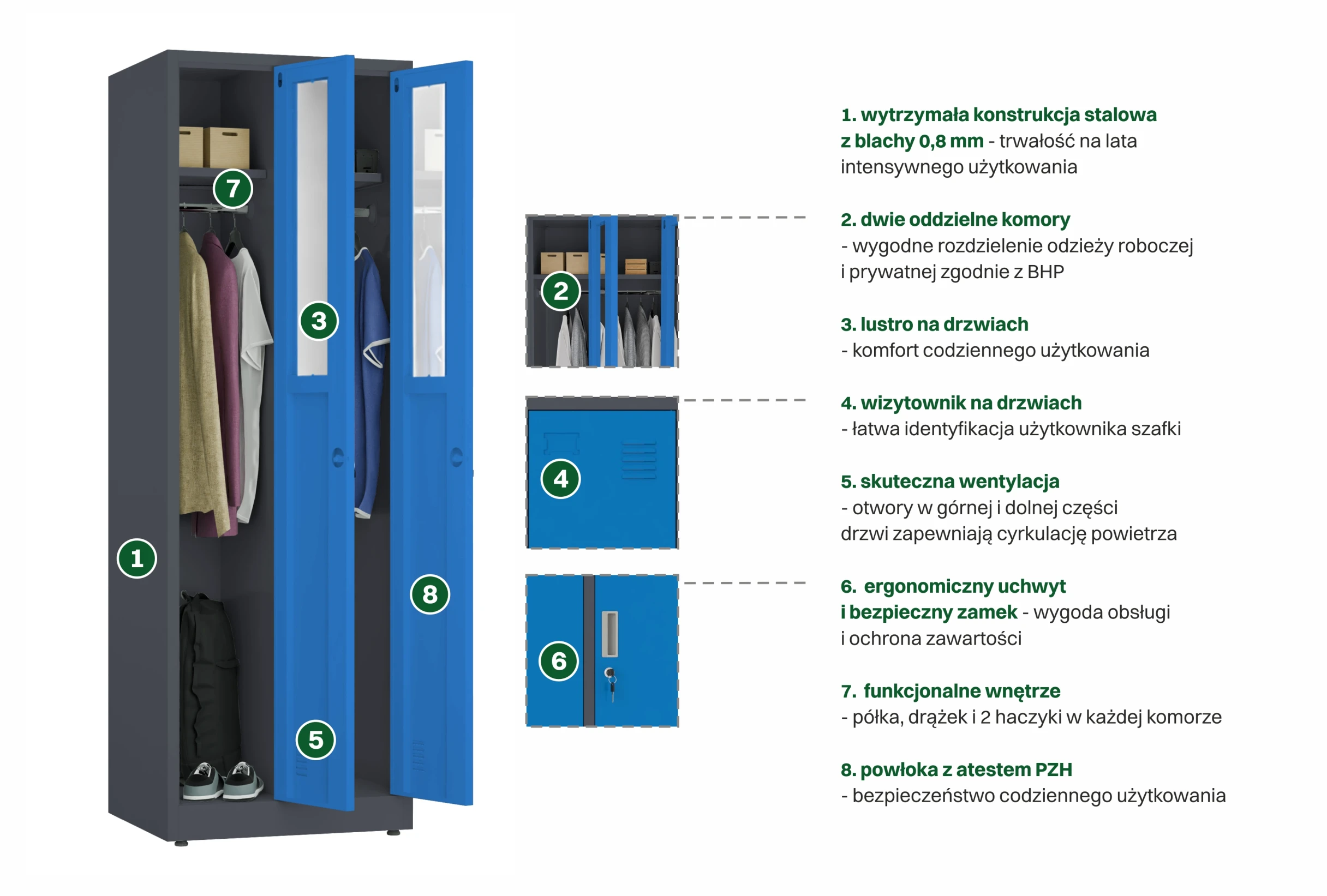 7

3

1

8

5

2

4

6

1. wytrzymała konstrukcja stalowa z blachy 0,8 mm - trwałość na lata intensywnego użytkowania

2. dwie oddzielne komory
- wygodne rozdzielenie odzieży roboczej i prywatnej zgodnie z BHP

3. lustro na drzwiach
- komfort codziennego użytkowania

4. wizytownik na drzwiach
- łatwa identyfikacja użytkownika szafki

5. skuteczna wentylacja
- otwory w górnej i dolnej części drzwi zapewniają cyrkulację powietrza

6. ergonomiczny uchwyt i bezpieczny zamek - wygoda obsługi i ochrona zawartości

7. funkcjonalne wnętrze
- półka, drążek i 2 haczyki w każdej komorze

8. powłoka z atestem PZH
- bezpieczeństwo codziennego użytkowania